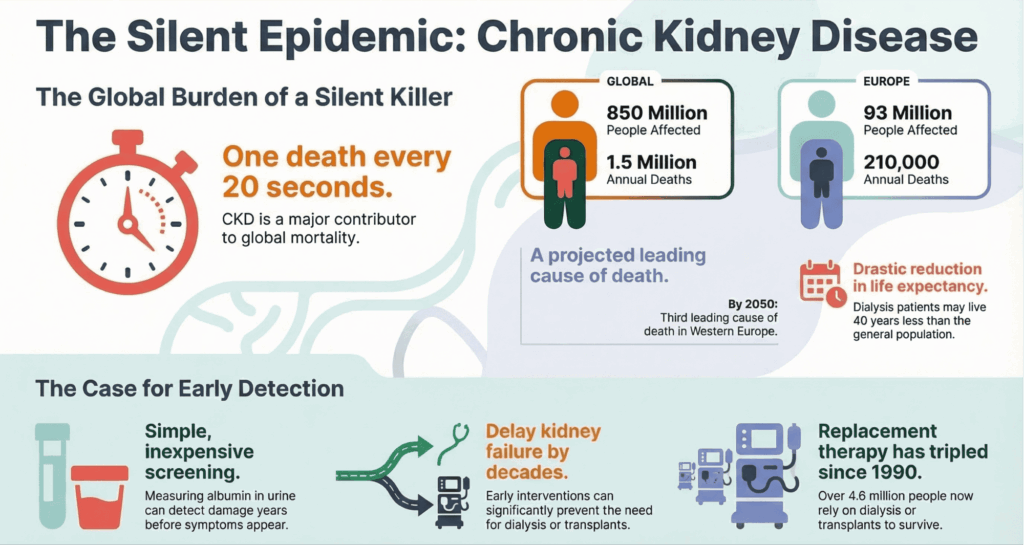 The Silent Epidemic: Chronic Kidney Disease

The Global Burden of a Silent Killer

One death every 20 seconds.

CKD is a major contributor to global mortality.

GLOBAL

850 Million
People Affected

1.5 Million
Annual Deaths

EUROPE

93 Million
People Affected

210,000
Annual Deaths

A projected leading cause of death.

By 2050:
Third leading cause of death in Western Europe.

Drastic reduction in life expectancy.

Dialysis patients may live 40 years less than the general population.

The Case for Early Detection

Simple, inexpensive screening.

Measuring albumin in urine can detect damage years before symptoms appear.

Delay kidney failure by decades.

Early interventions can significantly prevent the need for dialysis or transplants.

Replacement therapy has tripled since 1990.

Over 4.6 million people now rely on dialysis or transplants to survive.